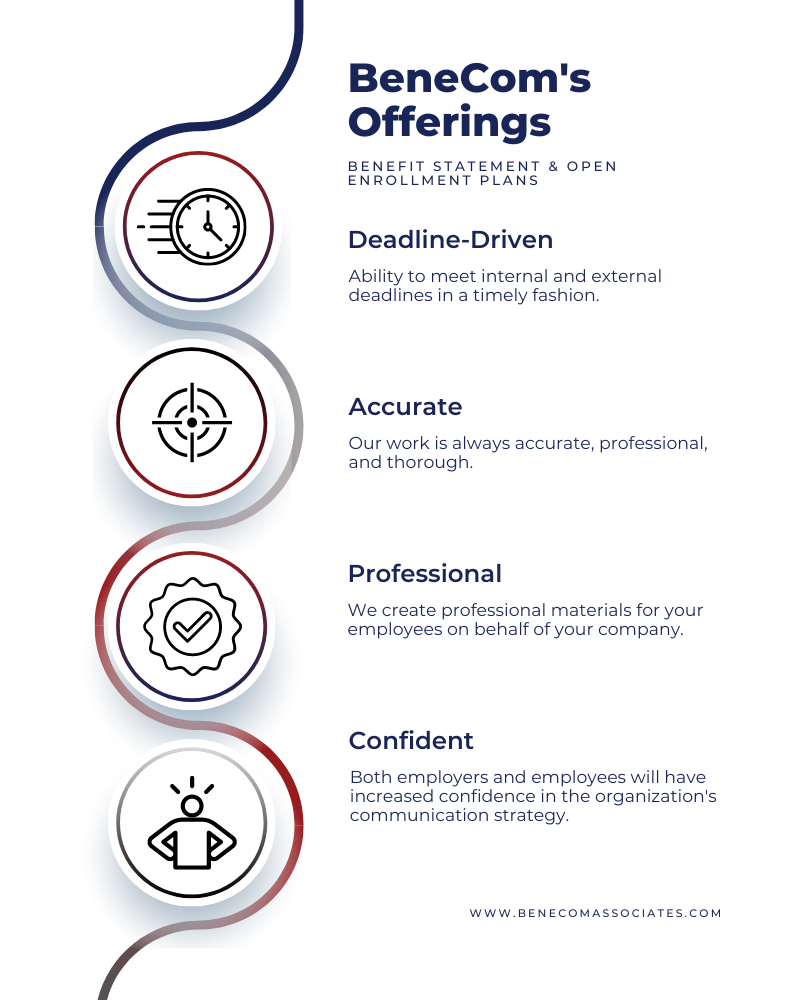 BeneCom's Offerings

BENEFIT STATEMENT & OPEN ENROLLMENT PLANS

Deadline-Driven

Ability to meet internal and external deadlines in a timely fashion.

Accurate

Our work is always accurate, professional, and thorough.

Professional

We create professional materials for your employees on behalf of your company.

Confident

Both employers and employees will have increased confidence in the organization's communication strategy.

WWW.BENECOMASSOCIATES.COM